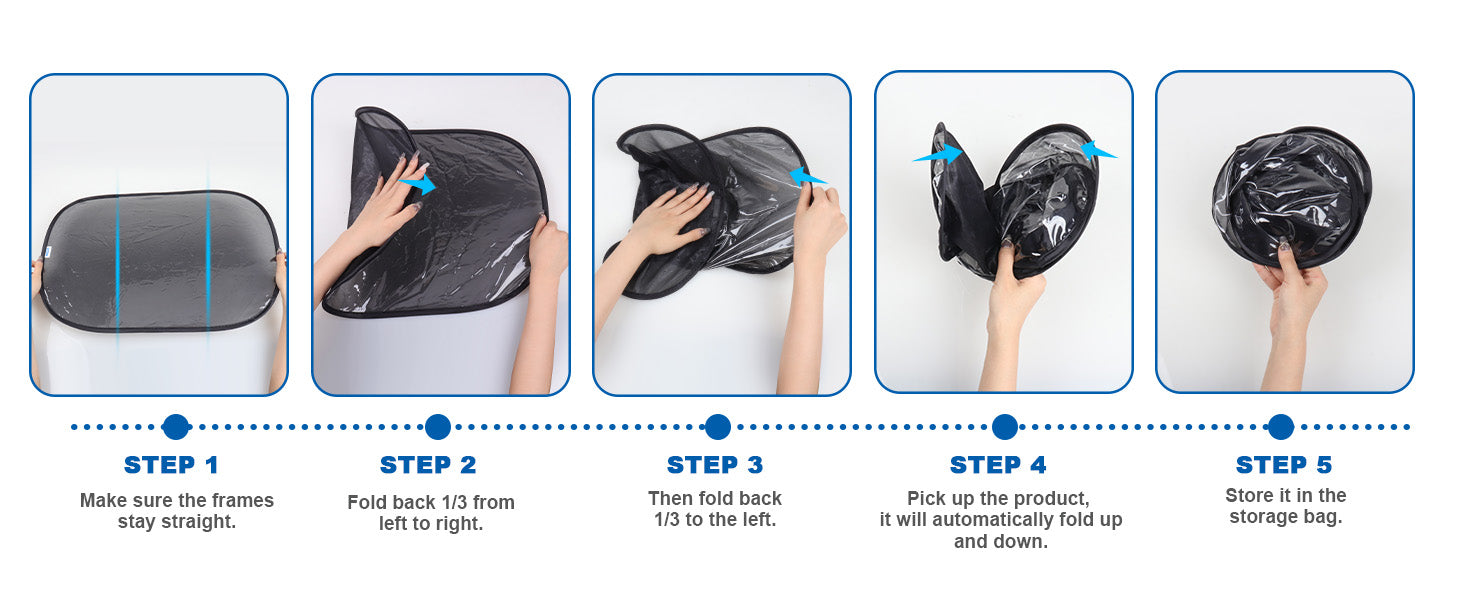 STEP 1
Make sure the frames stay straight.

STEP 2
Fold back 1/3 from left to right.

STEP 3
Then fold back 1/3 to the left.

STEP 4
Pick up the product, it will automatically fold up and down.

STEP 5
Store it in the storage bag.