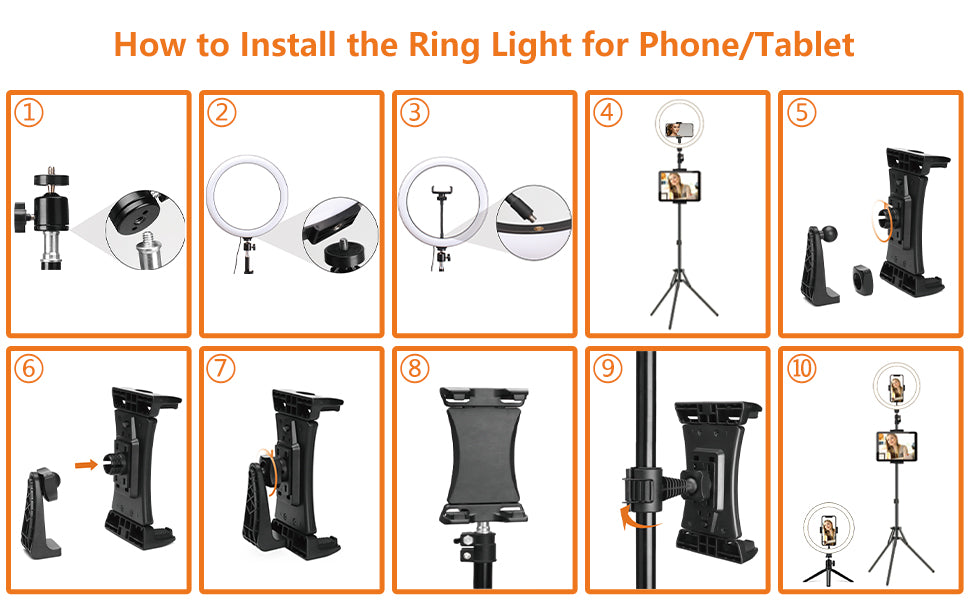 How to Install the Ring Light for Phone/Tablet

①

②

③

④

⑤

⑥

⑦

⑧

⑨

⑩