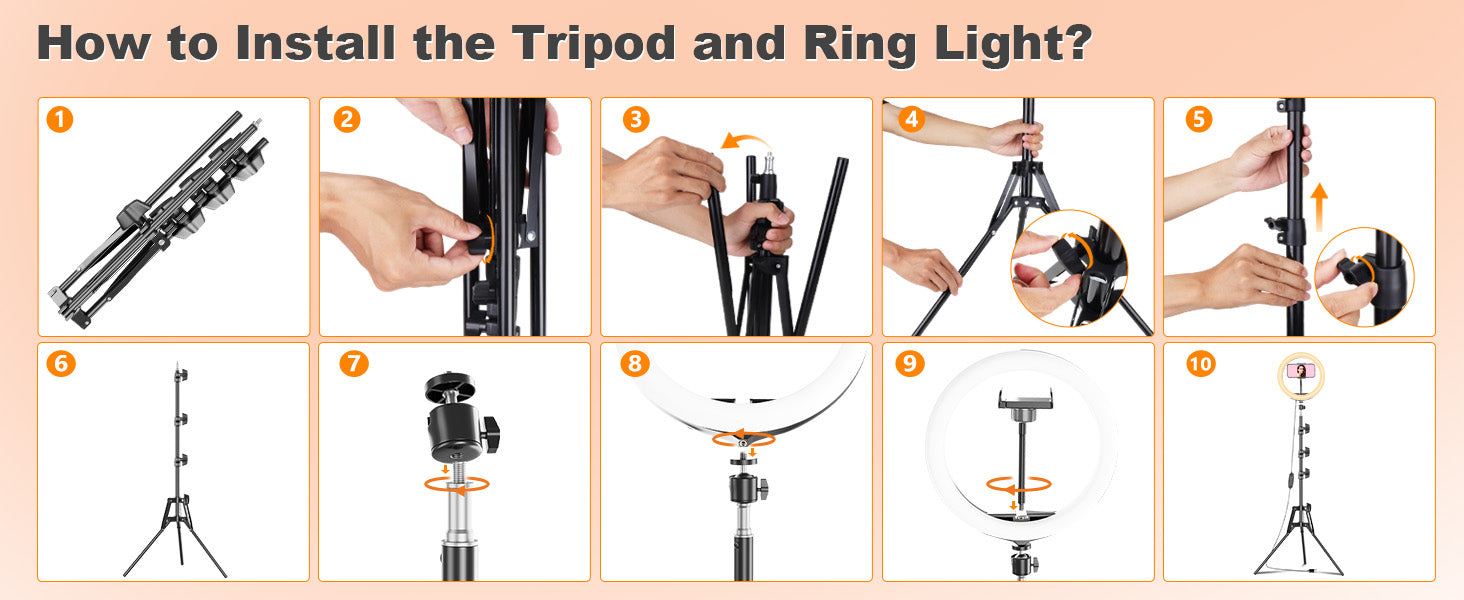 How to Install the Tripod and Ring Light?

1

2

3

4

5

6

7

8

9

10