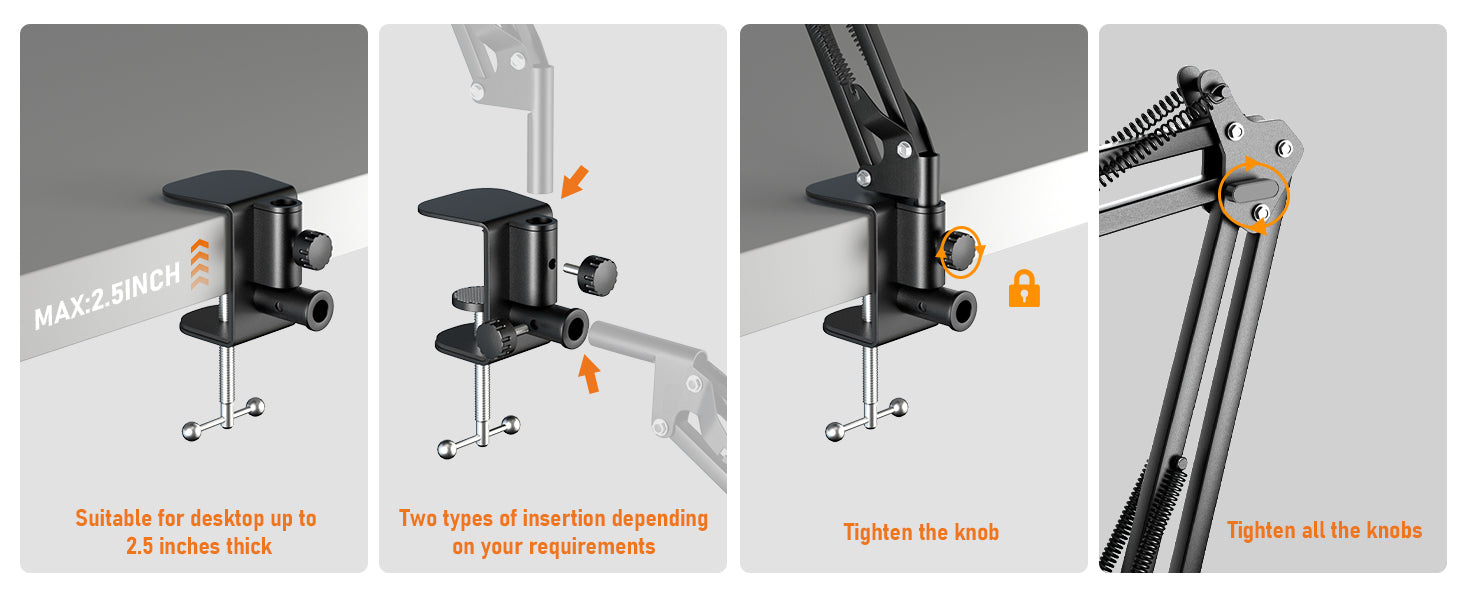 MAX:2.5INCH

Suitable for desktop up to 2.5 inches thick

Two types of insertion depending on your requirements

Tighten the knob

Tighten all the knobs