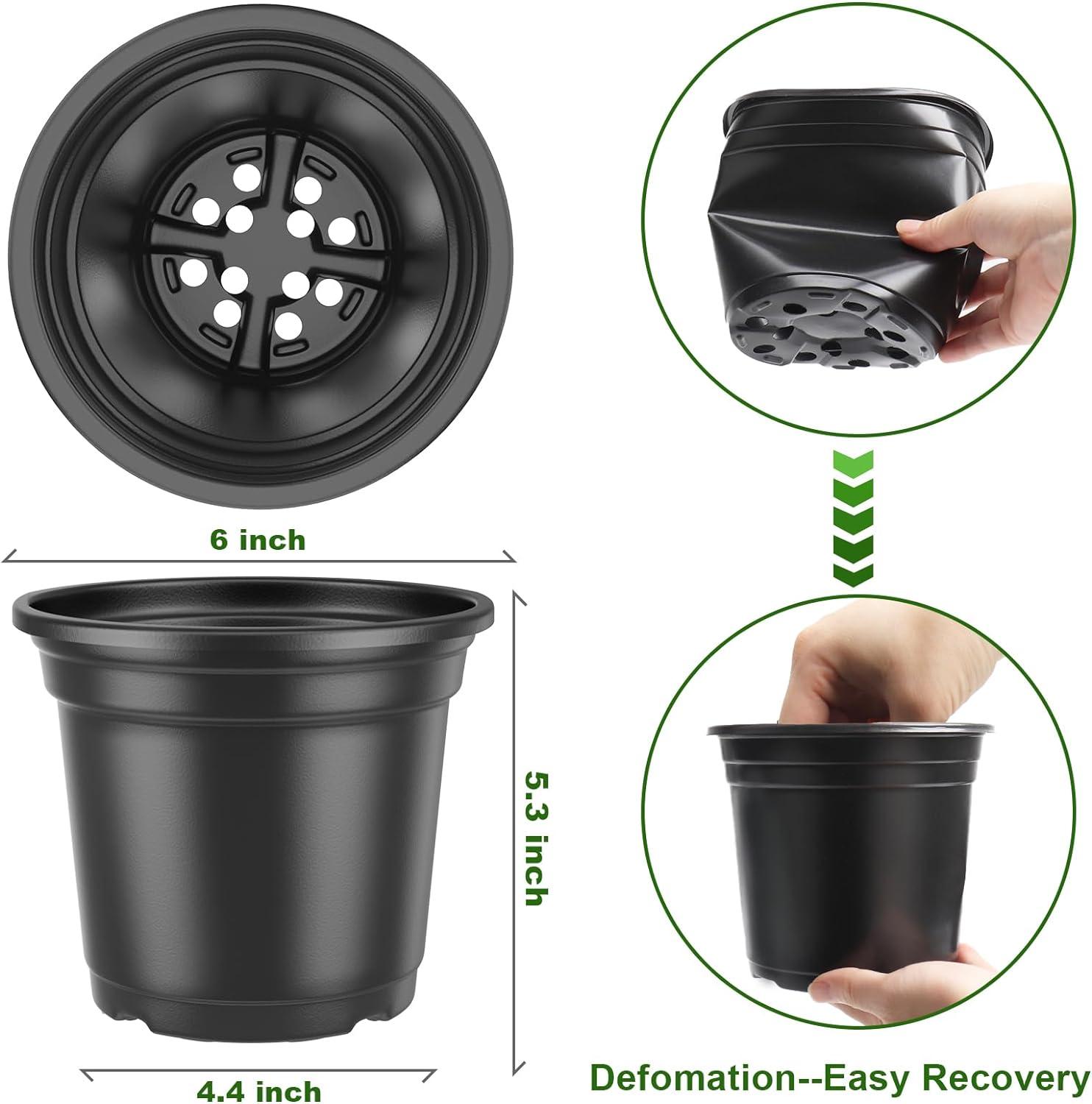 6 inch

5.3 inch

4.4 inch

Defomation--Easy Recovery