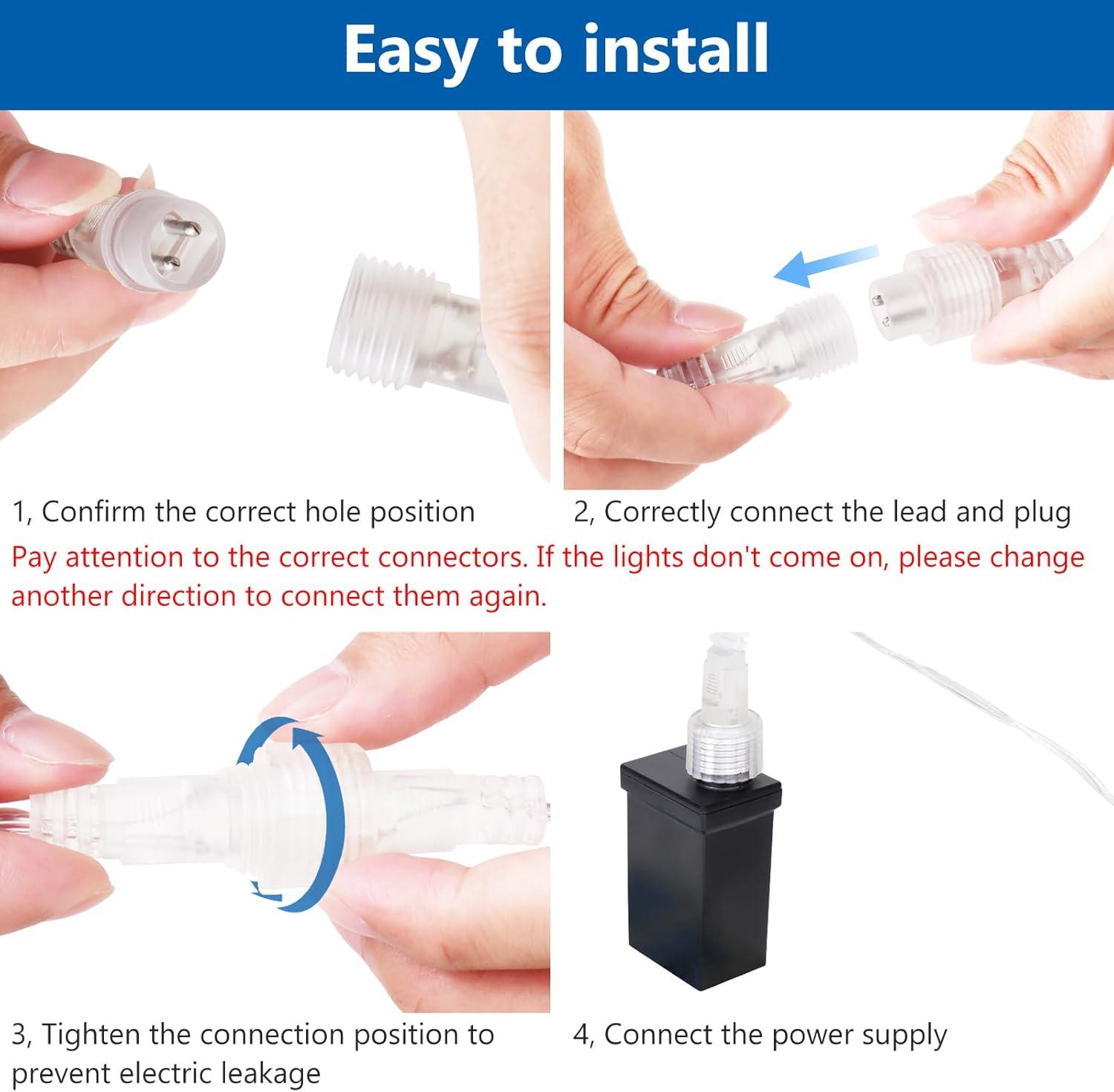 Easy to install

1, Confirm the correct hole position

2, Correctly connect the lead and plug

Pay attention to the correct connectors. If the lights don't come on, please change another direction to connect them again.

3, Tighten the connection position to prevent electric leakage

4, Connect the power supply