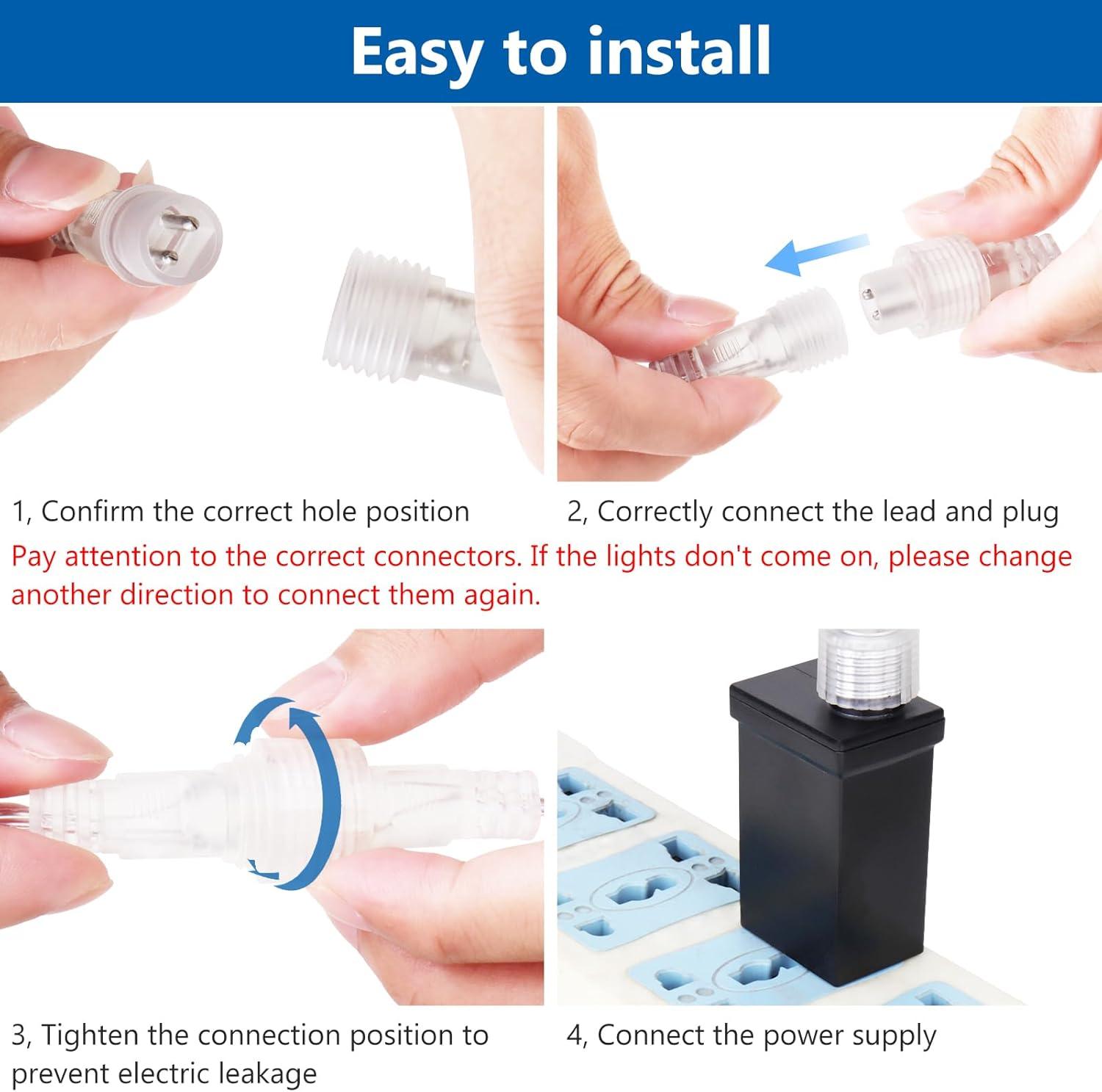 Easy to install

1, Confirm the correct hole position

2, Correctly connect the lead and plug

Pay attention to the correct connectors. If the lights don't come on, please change another direction to connect them again.

3, Tighten the connection position to prevent electric leakage

4, Connect the power supply