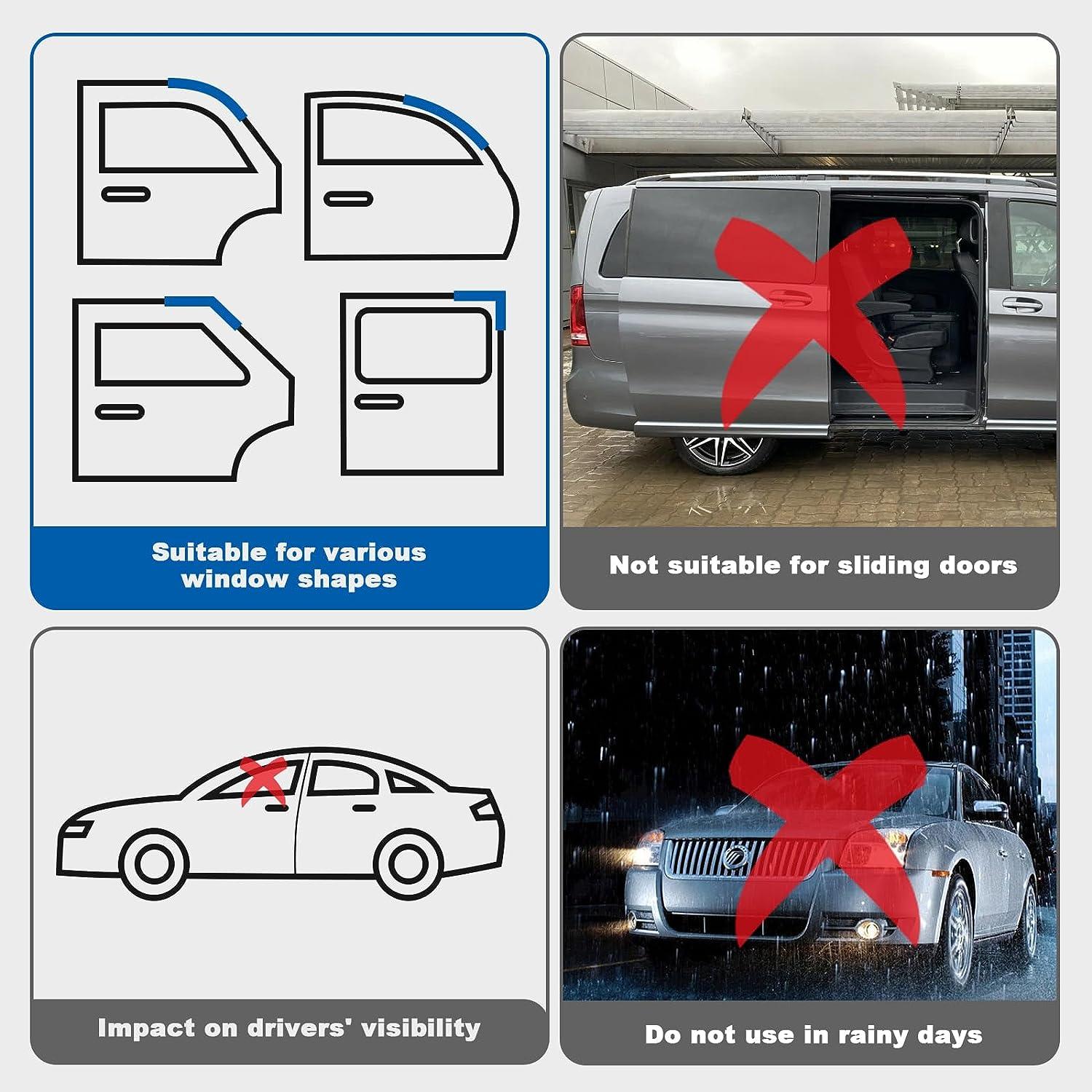 Suitable for various window shapes

Not suitable for sliding doors

Impact on drivers' visibility

Do not use in rainy days