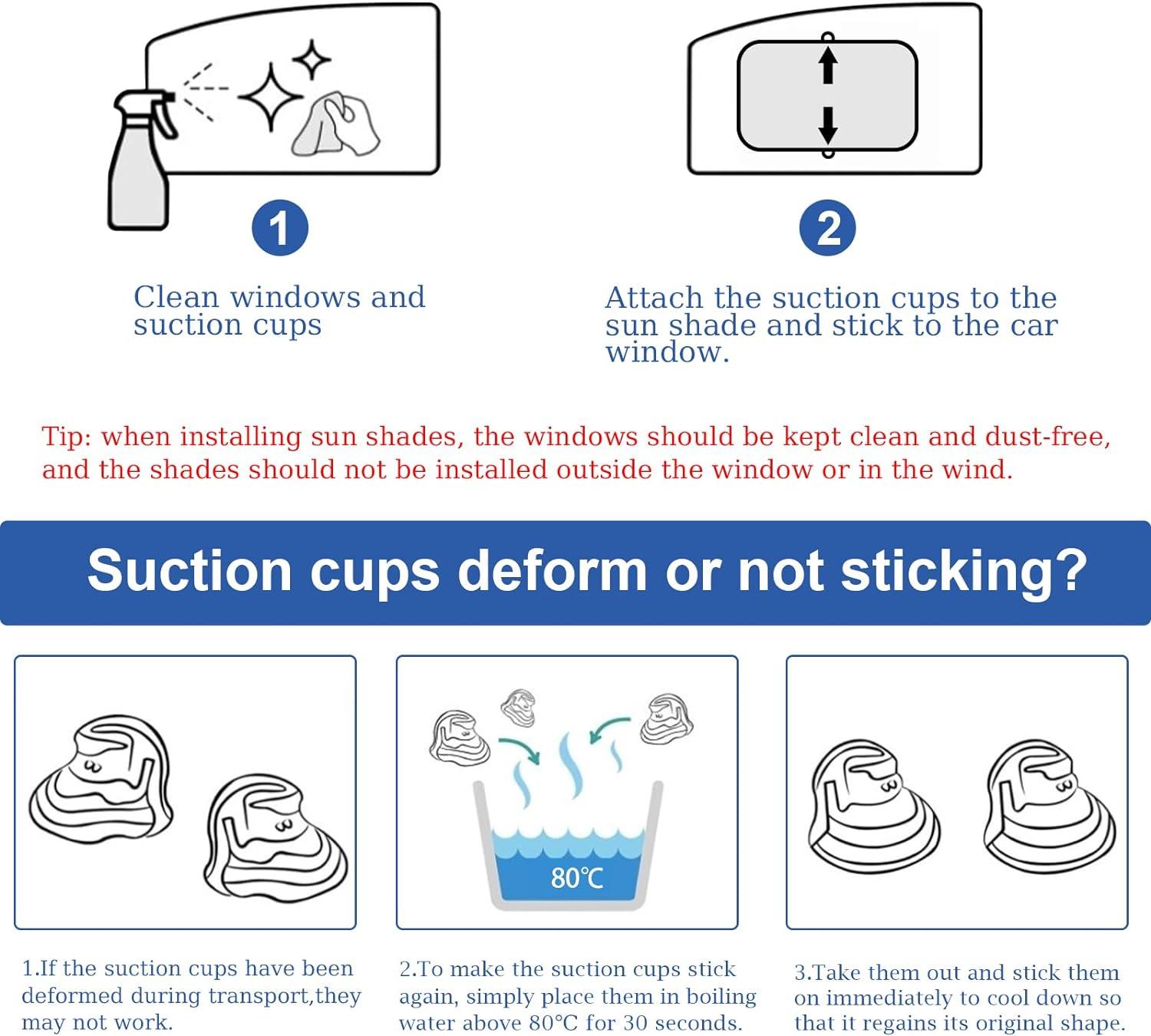 1

Clean windows and suction cups

2

Attach the suction cups to the sun shade and stick to the car window.

Tip: when installing sun shades, the windows should be kept clean and dust-free, and the shades should not be installed outside the window or in the wind.

Suction cups deform or not sticking?

80℃

1.If the suction cups have been deformed during transport,they may not work.

2.To make the suction cups stick again, simply place them in boiling water above 80°C for 30 seconds.

3.Take them out and stick them on immediately to cool down so that it regains its original shape.