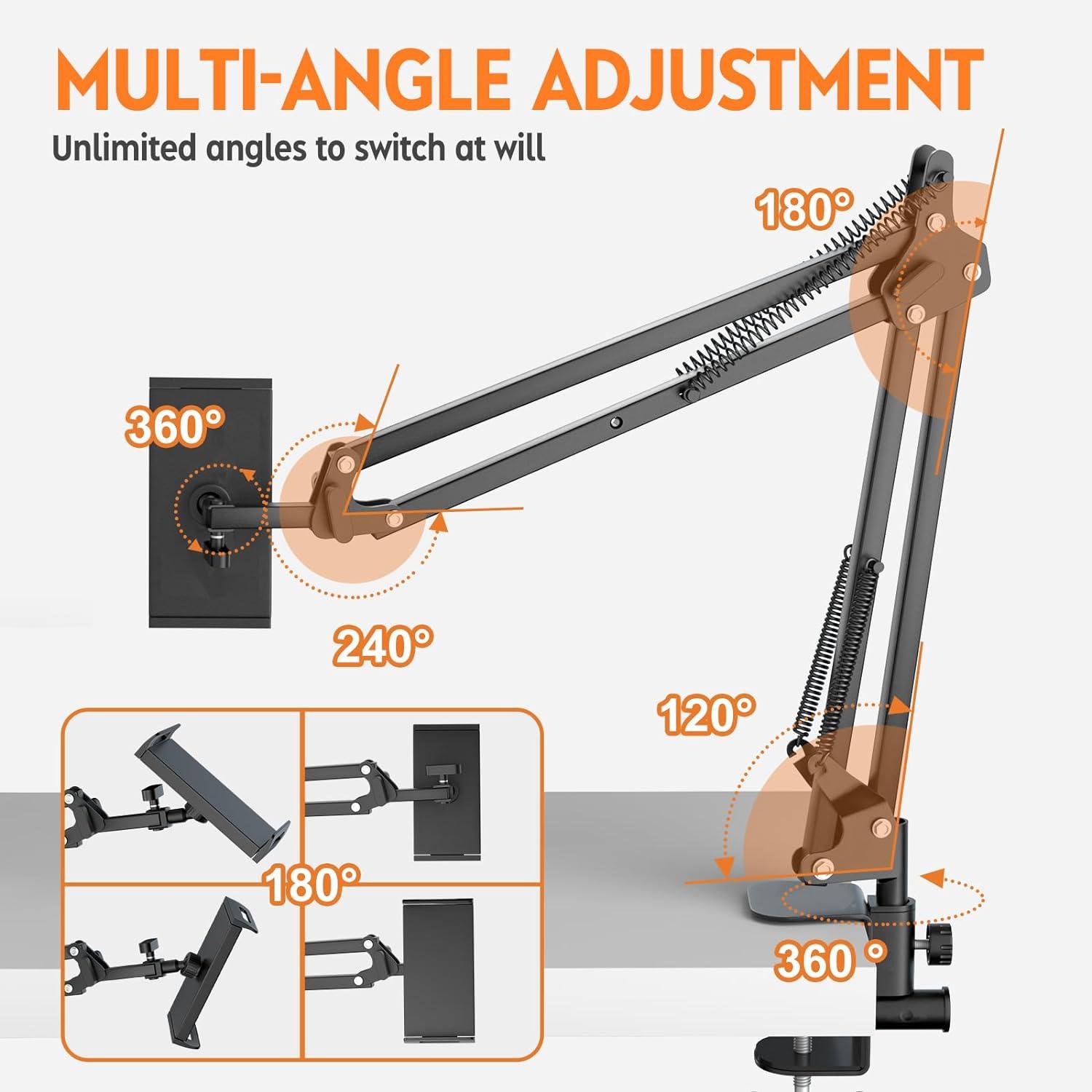 MULTI-ANGLE ADJUSTMENT

Unlimited angles to switch at will

180°

360°

240°

120°

180°

360 °