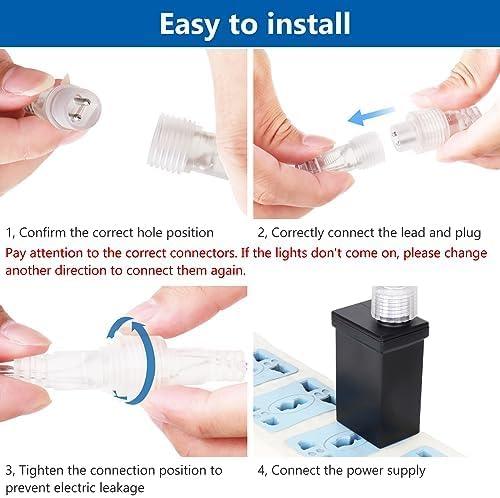 Easy to install

1, Confirm the correct hole position

2, Correctly connect the lead and plug

Pay attention to the correct connectors. If the lights don't come on, please change another direction to connect them again.

3, Tighten the connection position to prevent electric leakage

4, Connect the power supply