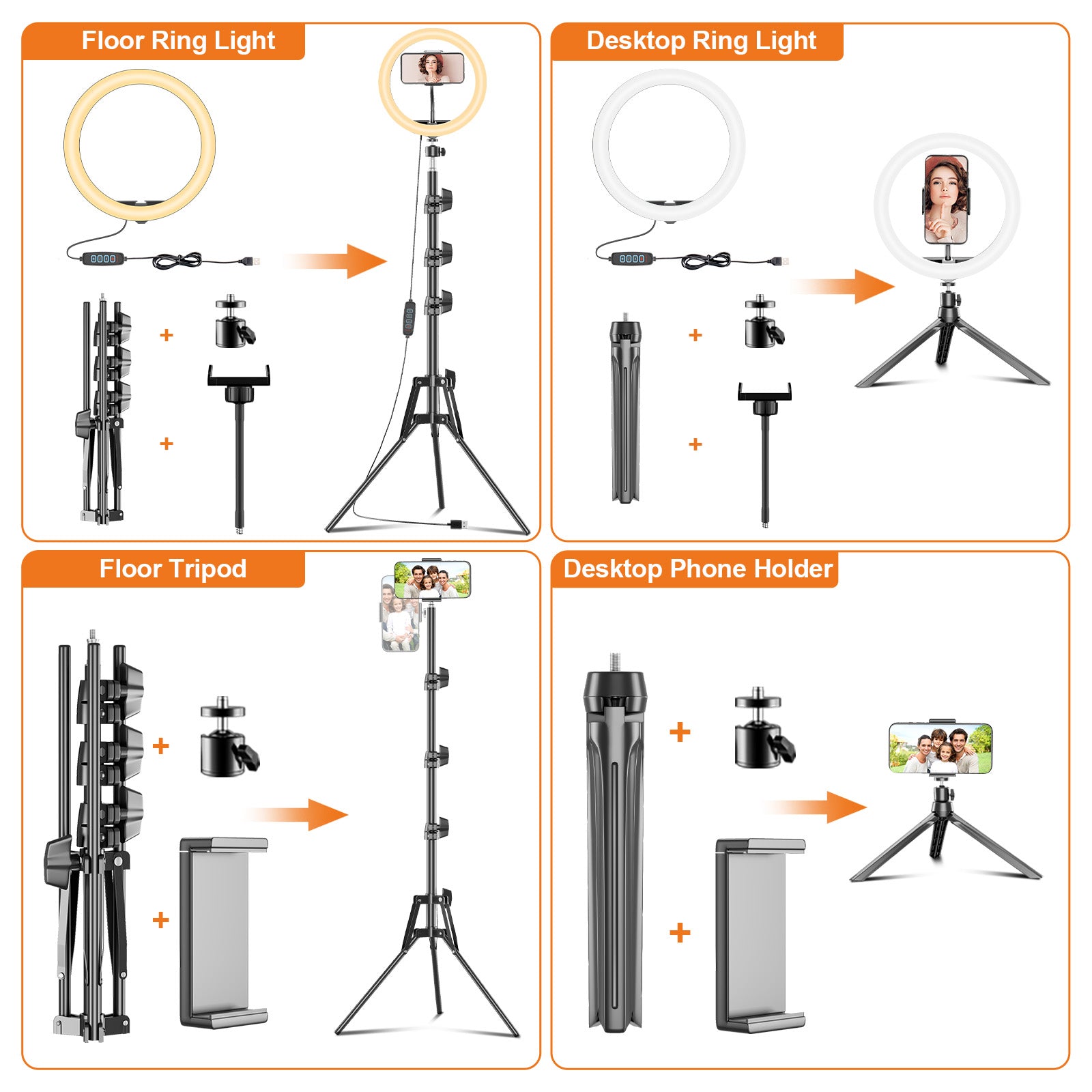 Floor Ring Light

+

+

Desktop Ring Light

+

+

Floor Tripod

+

+

Desktop Phone Holder

+

+